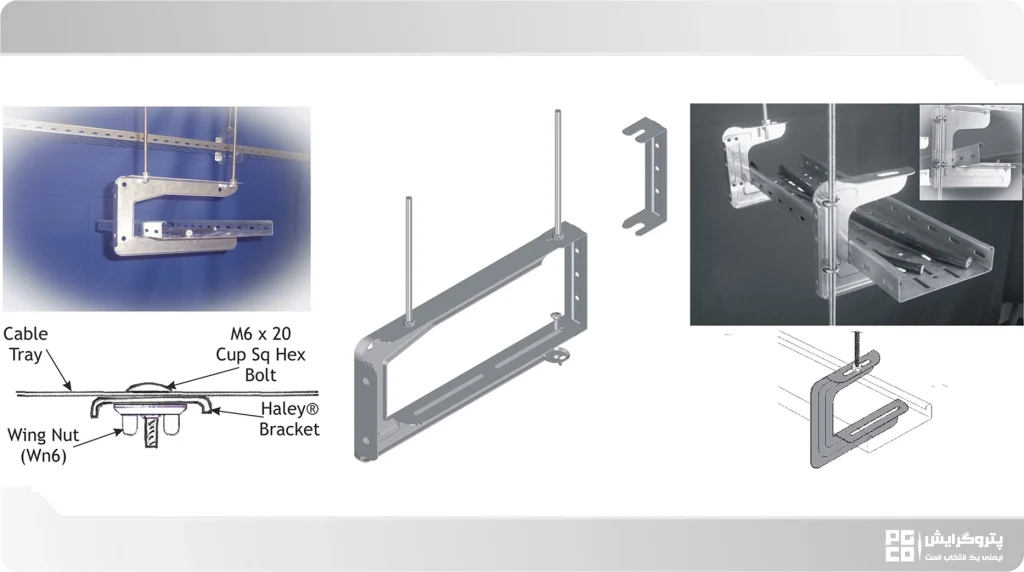 Cable Tray

M6 x 20 Cup Sq Hex Bolt

Haley® Bracket

Wing Nut (Wn6)

پتروگرایش
ایمنی یک انتخاب است