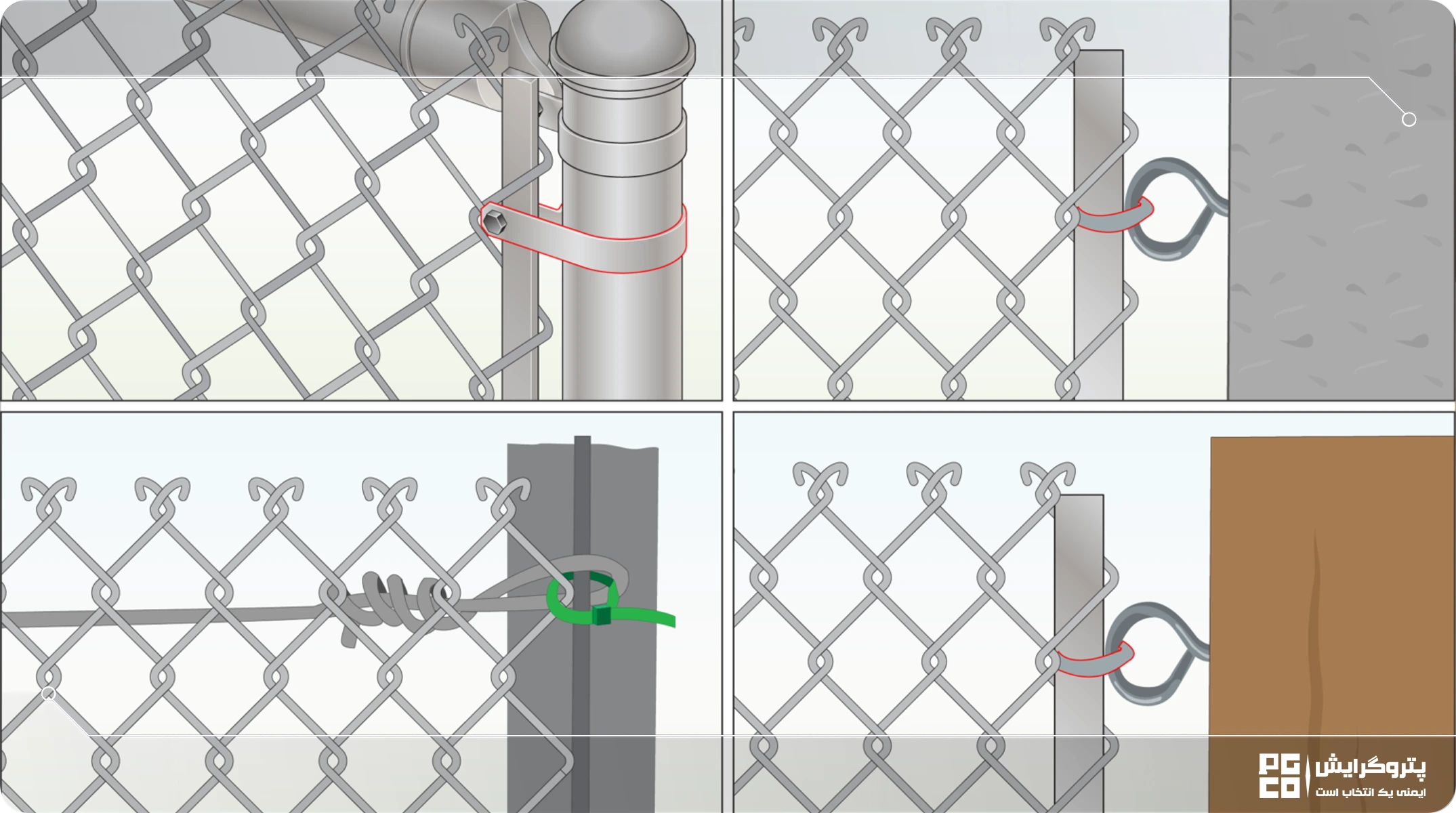 PG
CO
پتروگرایش
ایمنی یک انتخاب است